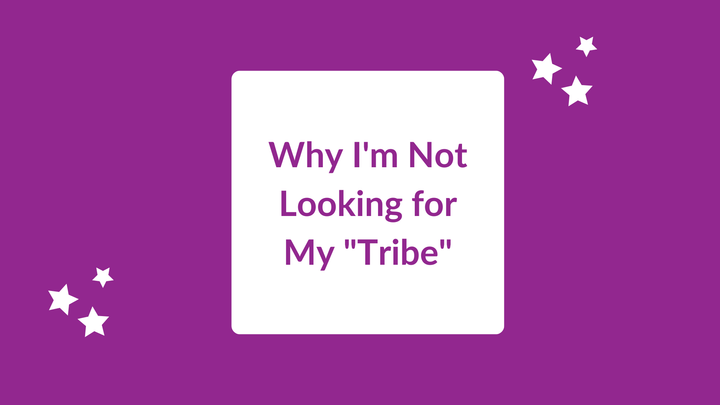 Why I'm Not Looking for My "Tribe"